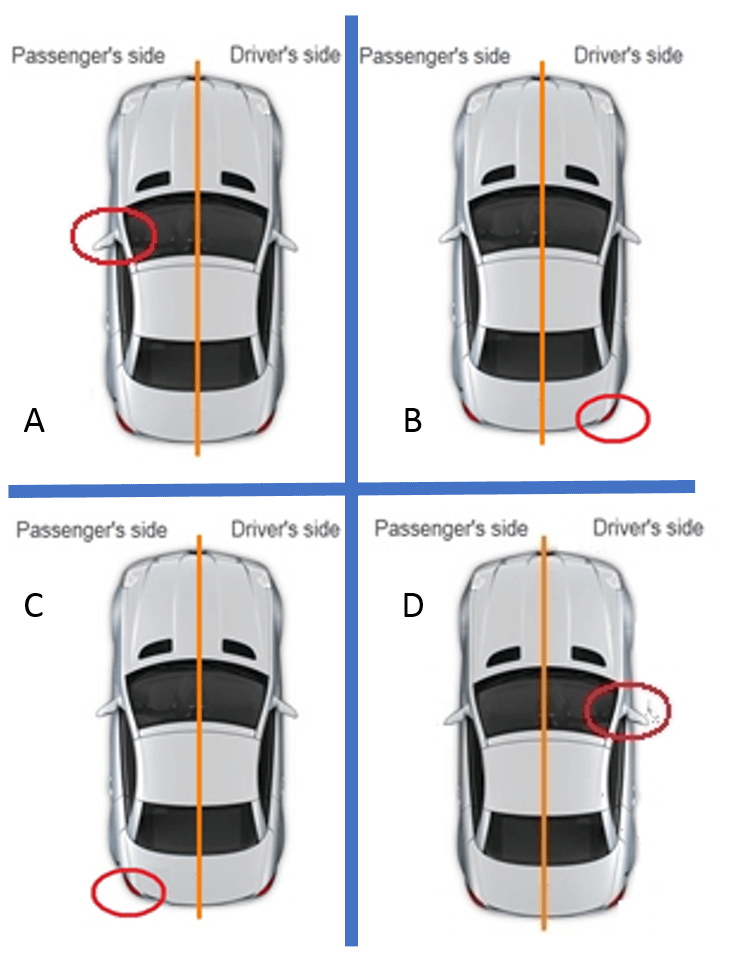 Passenger's side
Driver's side
A

Passenger's side
Driver's side
B

Passenger's side
Driver's side
C

Passenger's side
Driver's side
D